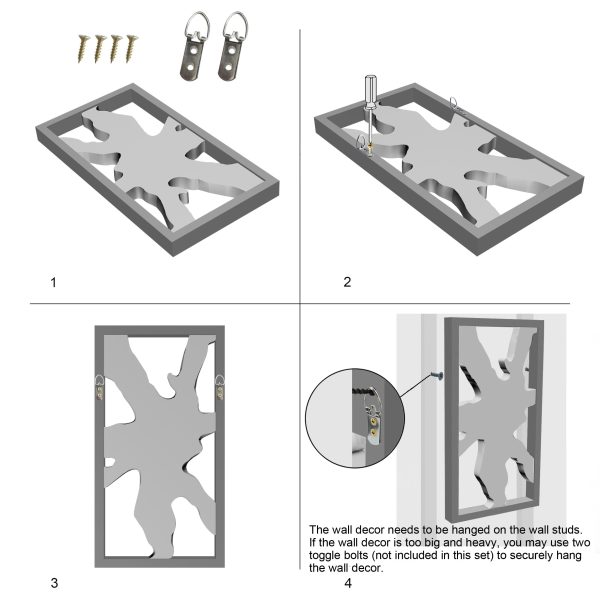 1

2

3

The wall decor needs to be hanged on the wall studs. If the wall decor is too big and heavy, you may use two toggle bolts (not included in this set) to securely hang the wall decor.

4